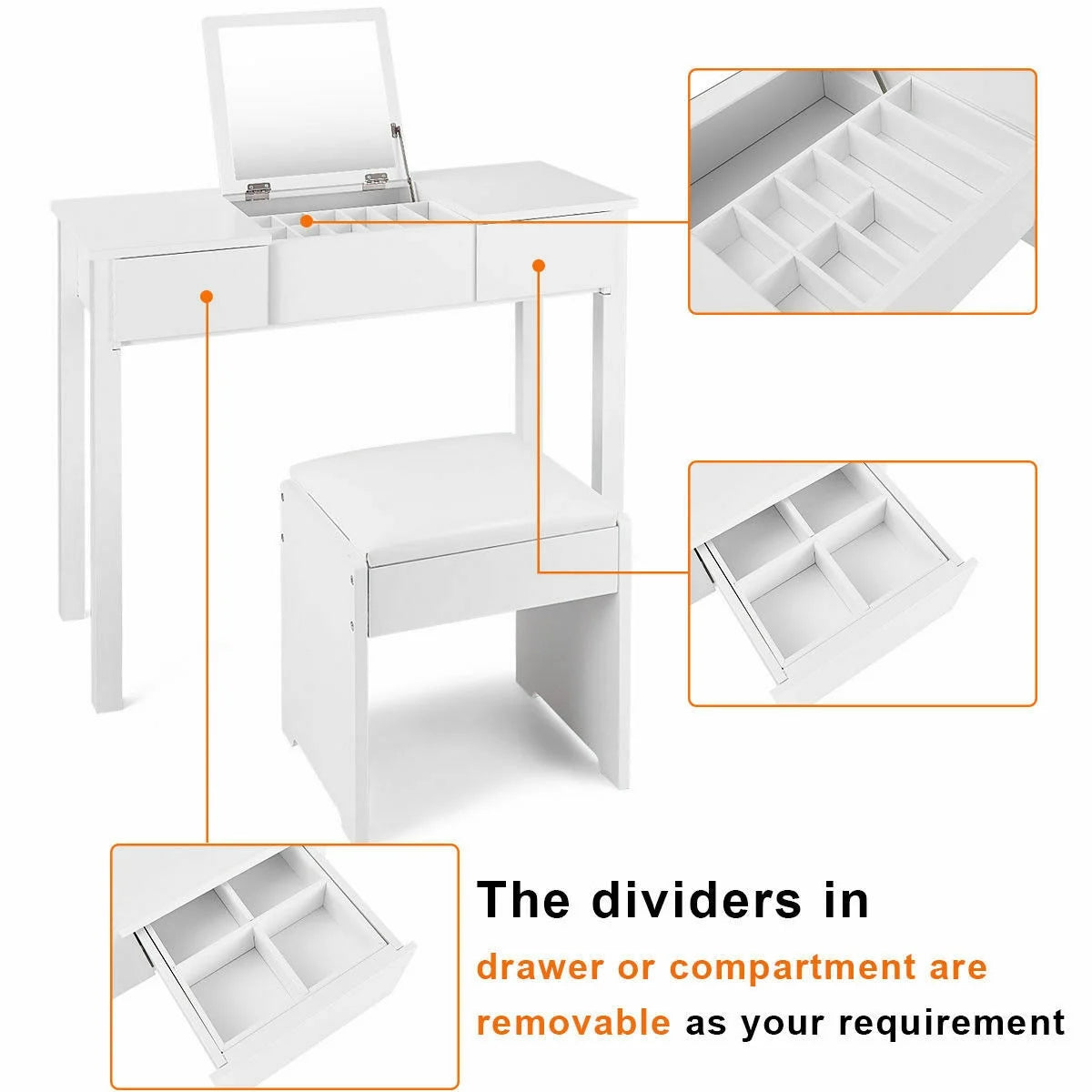 The dividers in

drawer or compartment are removable as your requirement