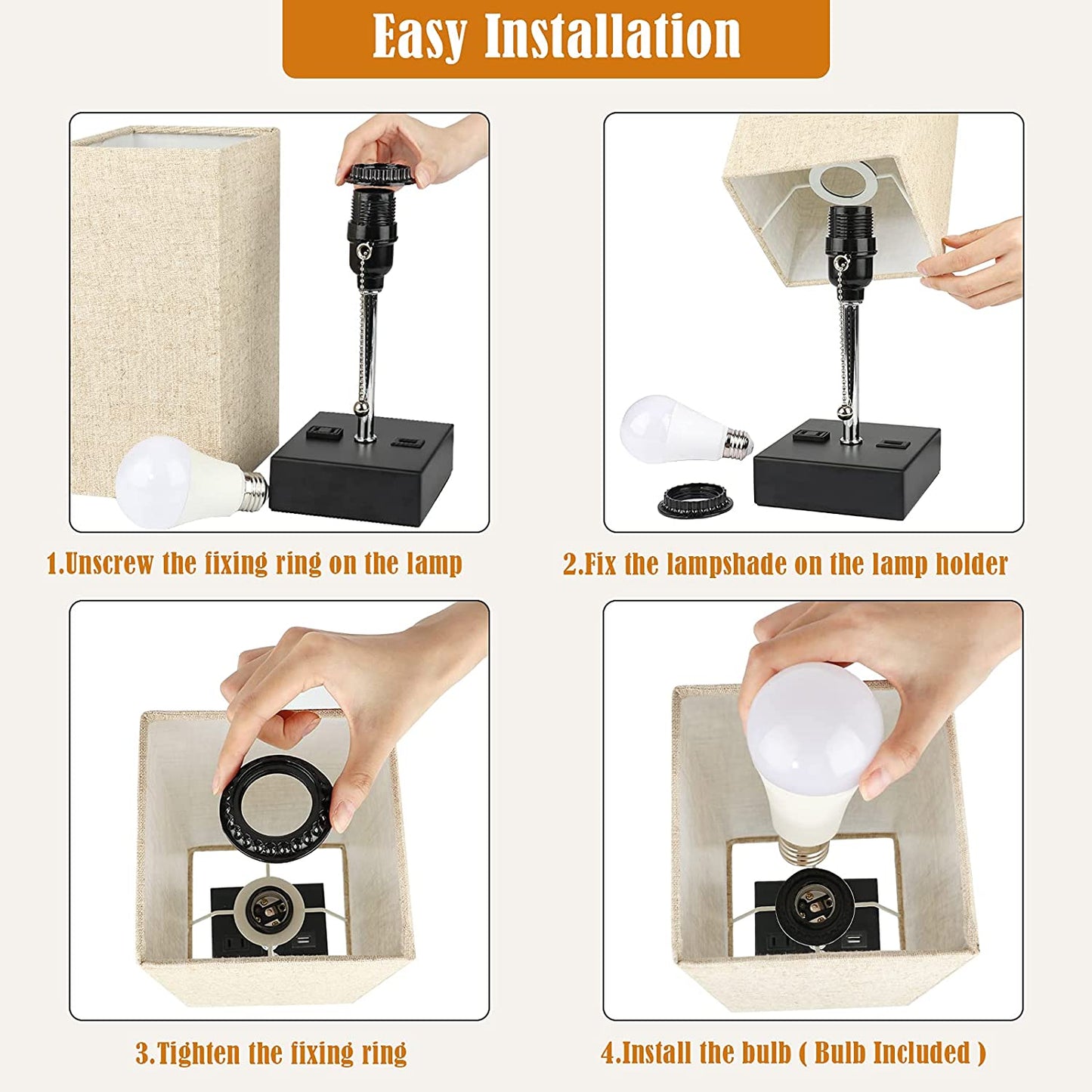 Easy Installation

1.Unscrew the fixing ring on the lamp

2.Fix the lampshade on the lamp holder

3.Tighten the fixing ring

4.Install the bulb ( Bulb Included )