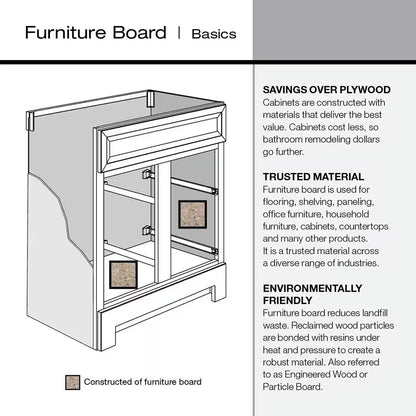 Furniture Board | Basics

Constructed of furniture board

SAVINGS OVER PLYWOOD
Cabinets are constructed with materials that deliver the best value. Cabinets cost less, so bathroom remodeling dollars go further.

TRUSTED MATERIAL
Furniture board is used for flooring, shelving, paneling, office furniture, household furniture, cabinets, countertops and many other products. It is a trusted material across a diverse range of industries.

ENVIRONMENTALLY FRIENDLY
Furniture board reduces landfill waste. Reclaimed wood particles are bonded with resins under heat and pressure to create a robust material. Also referred to as Engineered Wood or Particle Board.