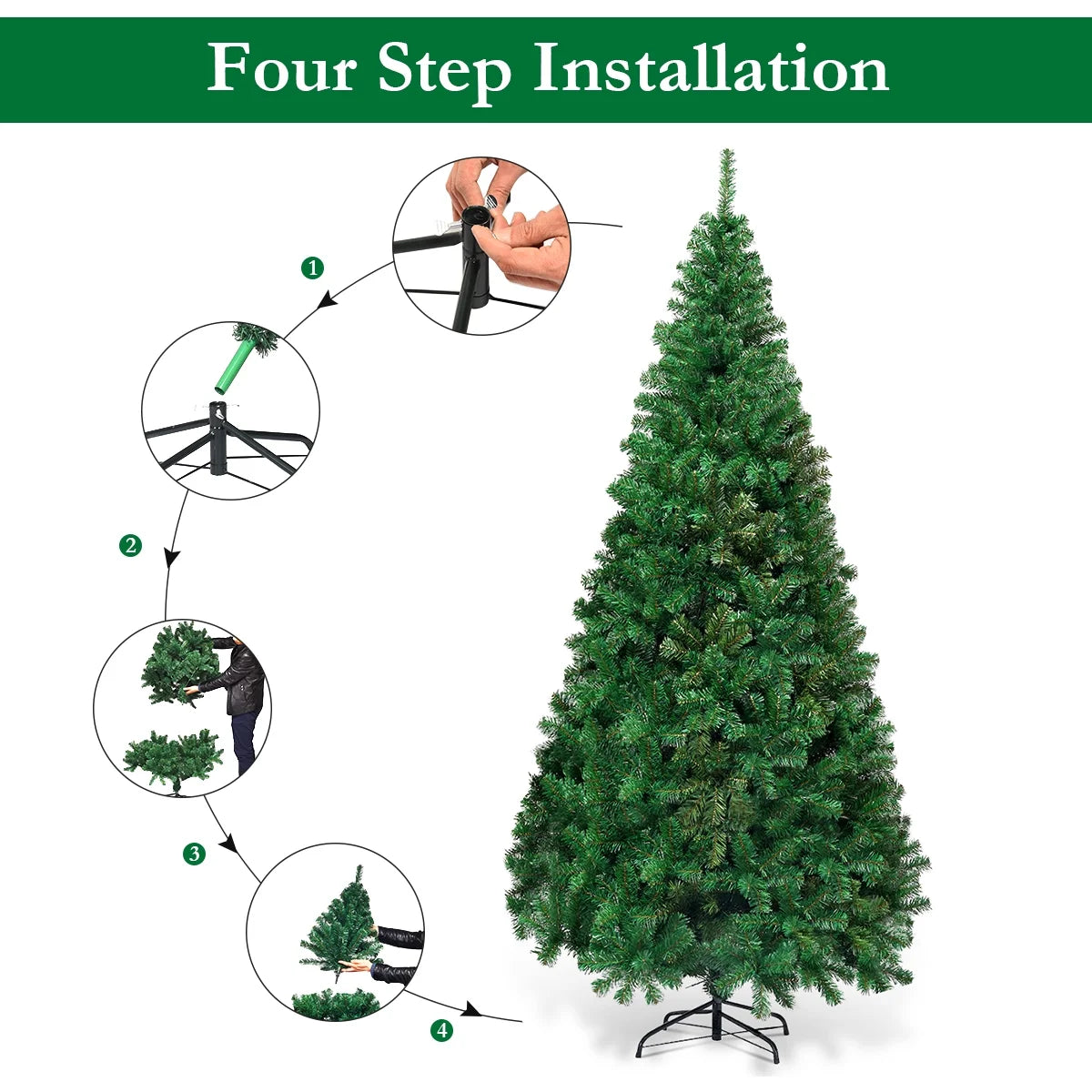 Four Step Installation

1

2

3

4