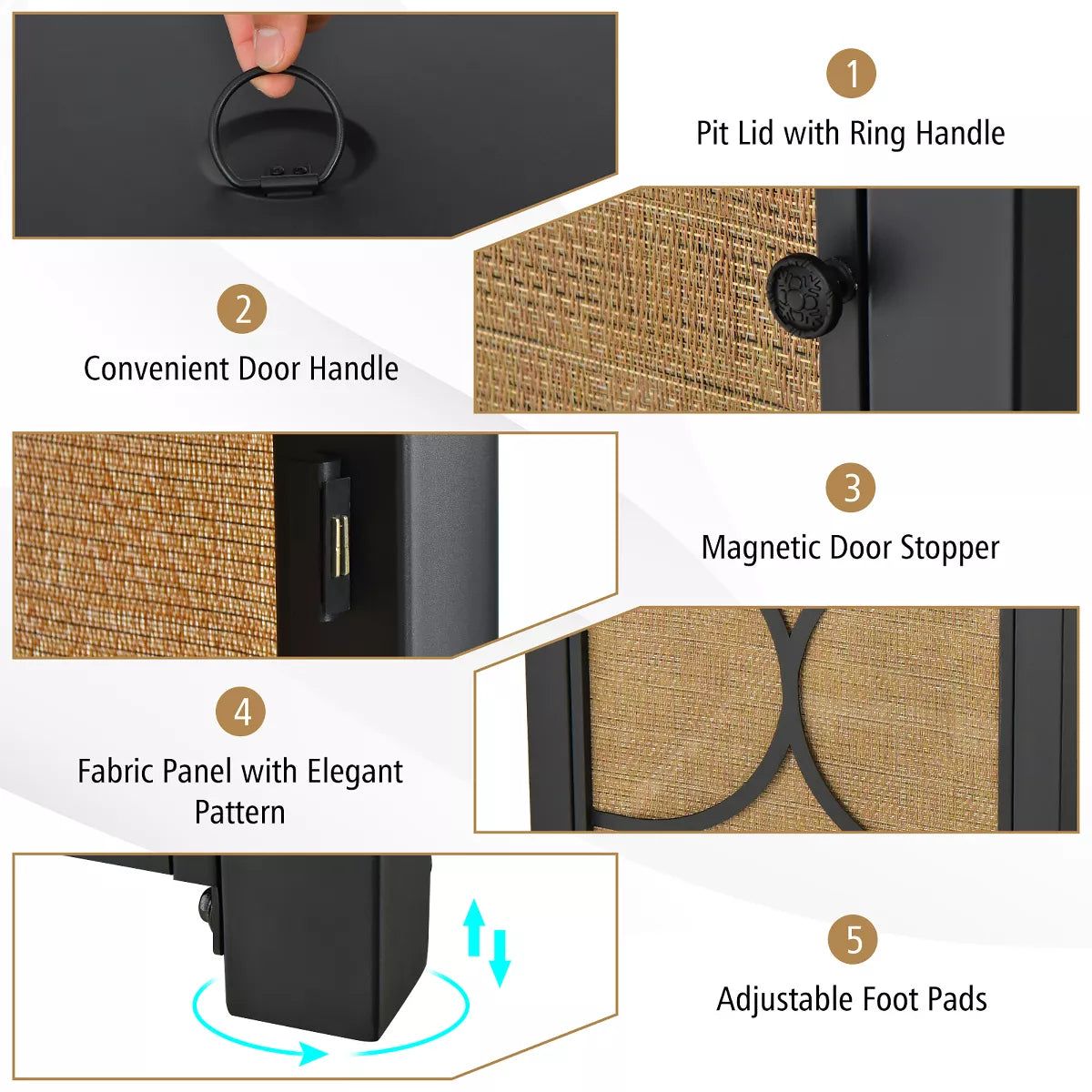 1

Pit Lid with Ring Handle

2

Convenient Door Handle

3

Magnetic Door Stopper

4

Fabric Panel with Elegant Pattern

5

Adjustable Foot Pads