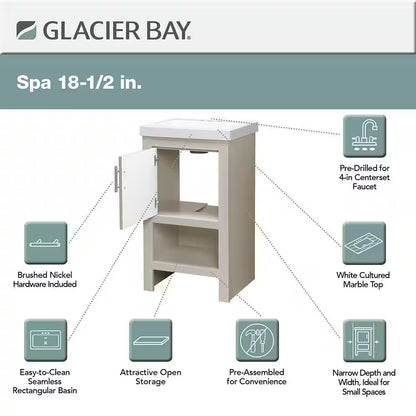 GLACIER BAY.

Spa 18-1/2 in.

Pre-Drilled for 4-in Centerset Faucet

Brushed Nickel Hardware Included

White Cultured Marble Top

Easy-to-Clean Seamless Rectangular Basin

Attractive Open Storage

Pre-Assembled for Convenience

Narrow Depth and Width, Ideal for Small Spaces