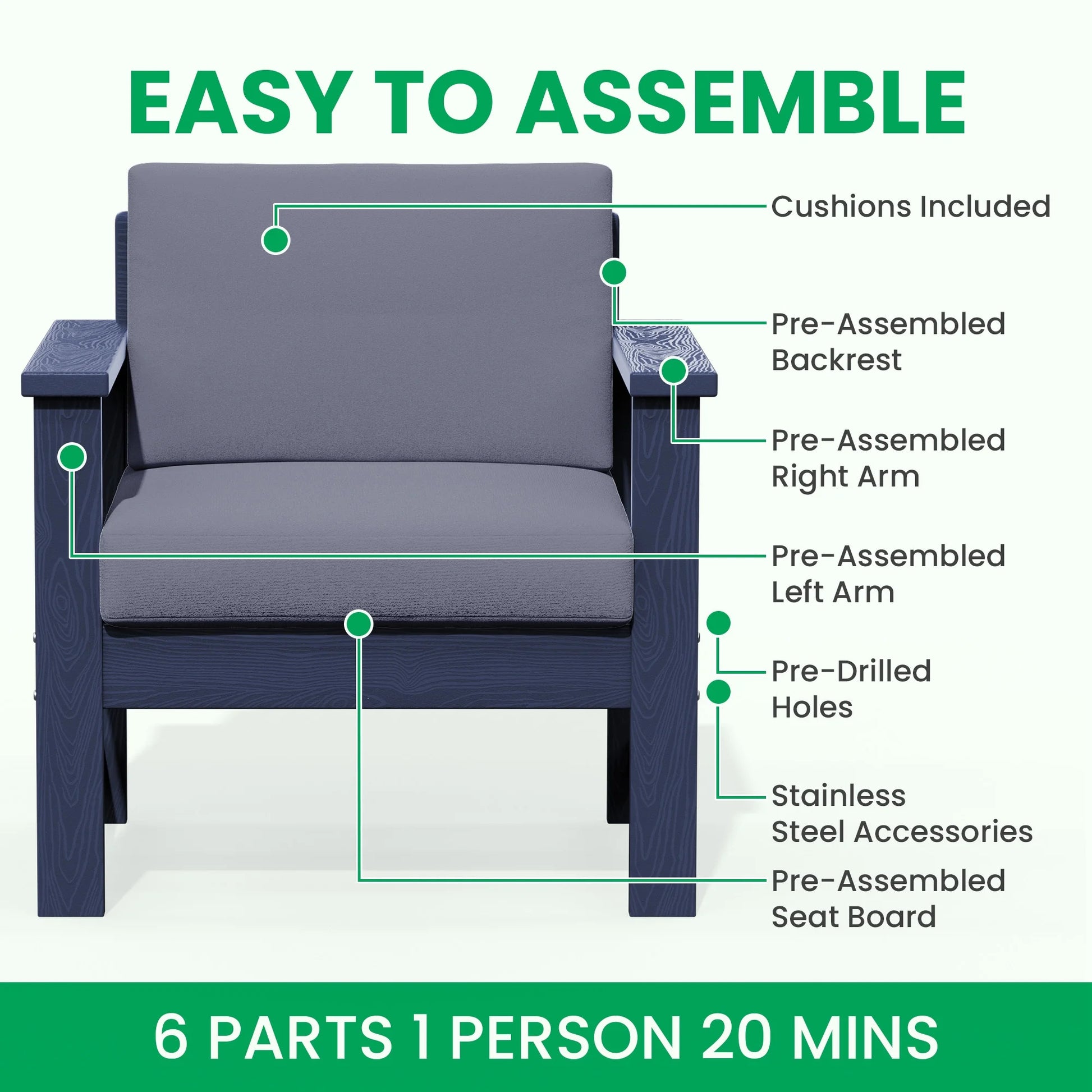 EASY TO ASSEMBLE

Cushions Included

Pre-Assembled Backrest

Pre-Assembled Right Arm

Pre-Assembled Left Arm

Pre-Drilled Holes

Stainless Steel Accessories

Pre-Assembled Seat Board

6 PARTS 1 PERSON 20 MINS